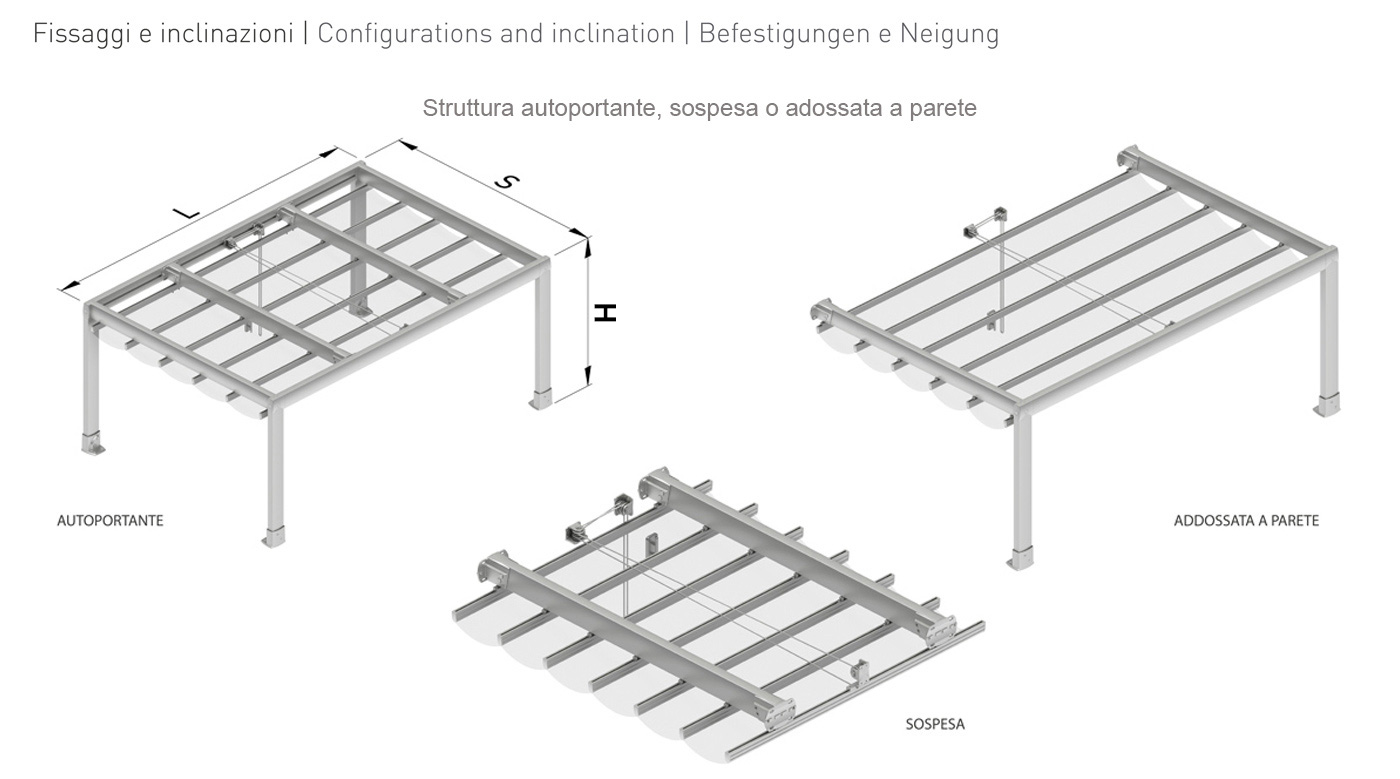 Fissaggi e inclinazioni | Configurations and inclination | Befestigungen e Neigung

Struttura autoportante, sospesa o adossata a parete

L

S

H

AUTOPORTANTE

ADDOSSATA A PARETE

SOSPESA