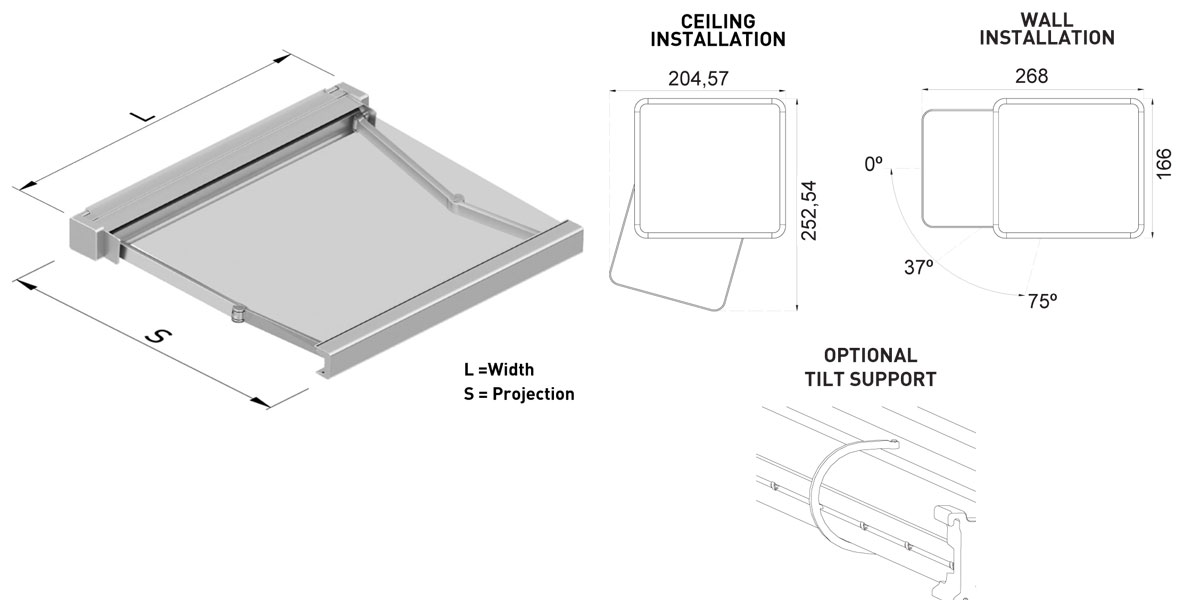 L

S

L =Width
S = Projection

CEILING INSTALLATION

204,57

252,54

WALL INSTALLATION

268

166

0º

37º

75º

OPTIONAL TILT SUPPORT